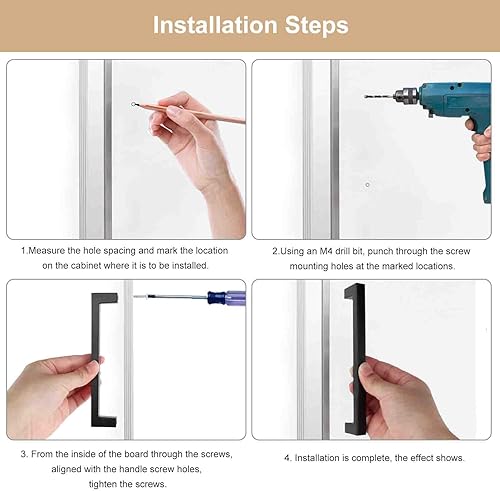 Installation Steps

1.Measure the hole spacing and mark the location on the cabinet where it is to be installed.

2.Using an M4 drill bit, punch through the screw mounting holes at the marked locations.

3. From the inside of the board through the screws, aligned with the handle screw holes, tighten the screws.

4. Installation is complete, the effect shows.