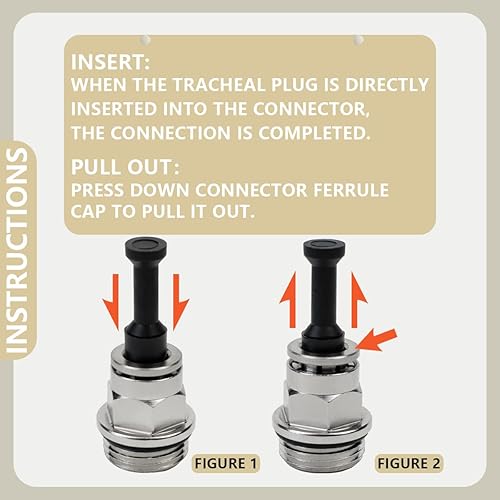 INSTRUCTIONS

INSERT:
WHEN THE TRACHEAL PLUG IS DIRECTLY INSERTED INTO THE CONNECTOR, THE CONNECTION IS COMPLETED.

PULL OUT:
PRESS DOWN CONNECTOR FERRULE CAP TO PULL IT OUT.

FIGURE 1

FIGURE 2