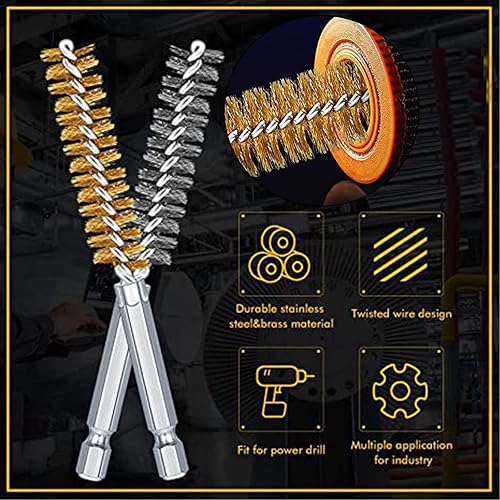 Durable stainless steel&brass material

Twisted wire design

Fit for power drill

Multiple application for industry