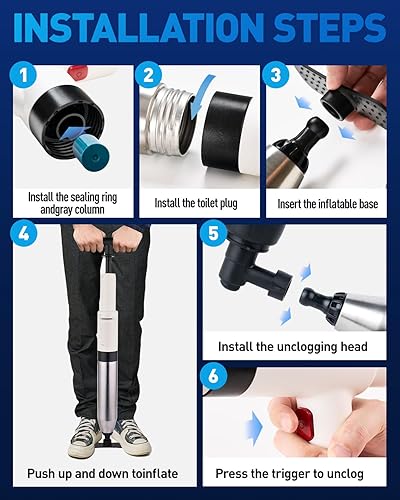 INSTALLATION STEPS

1

Install the sealing ring andgray column

2

Install the toilet plug

3

Insert the inflatable base

4

Push up and down toinflate

5

Install the unclogging head

6

Press the trigger to unclog