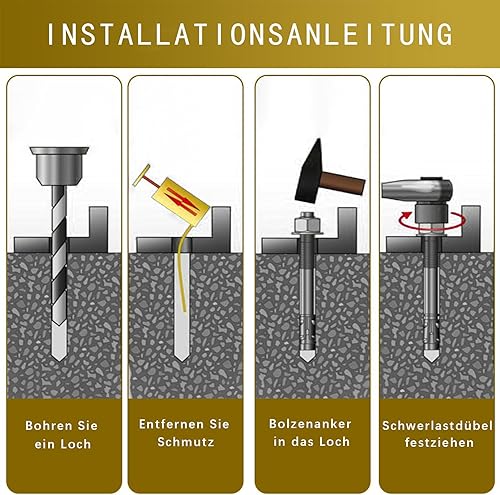 INSTALLATIONSANLEITUNG

Bohren Sie ein Loch

Entfernen Sie Schmutz

Bolzenanker in das Loch

Schwerlastdübel festziehen