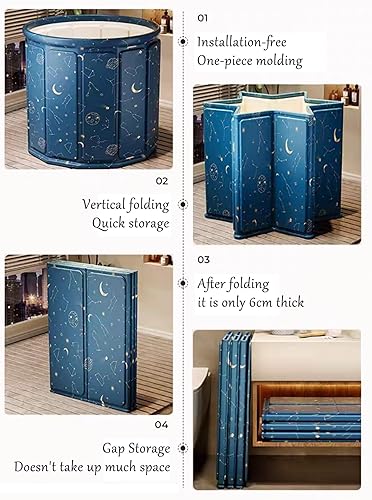 01
Installation-free
One-piece molding

02
Vertical folding
Quick storage

03
After folding
it is only 6cm thick

04
Gap Storage
Doesn't take up much space