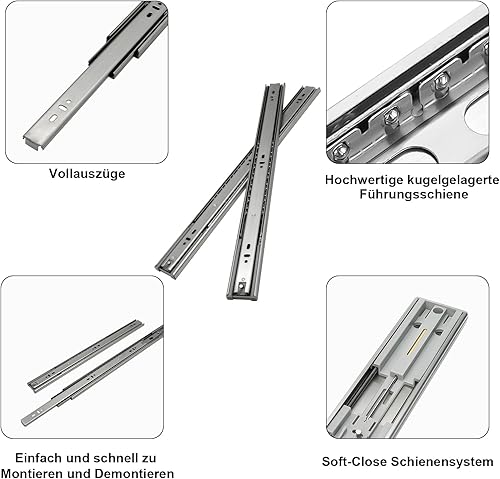 Vollauszüge

Hochwertige kugelgelagerte Führungsschiene

Einfach und schnell zu Montieren und Demontieren

Soft-Close Schienensystem