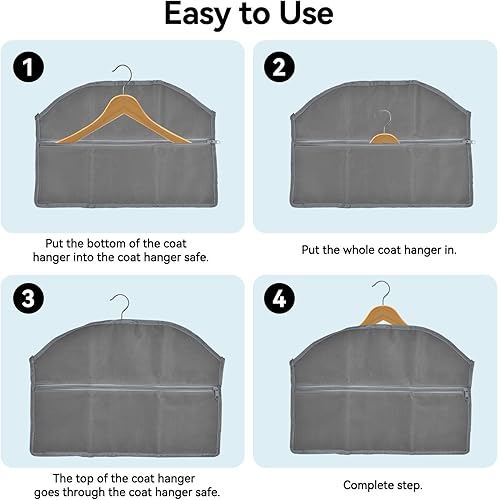 Easy to Use

1

Put the bottom of the coat hanger into the coat hanger safe.

2

Put the whole coat hanger in.

3

The top of the coat hanger goes through the coat hanger safe.

4

Complete step.