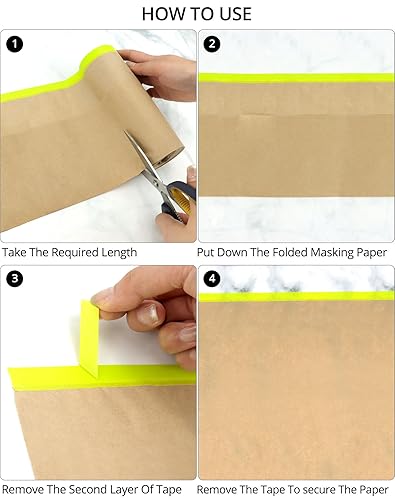 HOW TO USE

1

Take The Required Length

2

Put Down The Folded Masking Paper

3

Remove The Second Layer Of Tape

4

Remove The Tape To secure The Paper