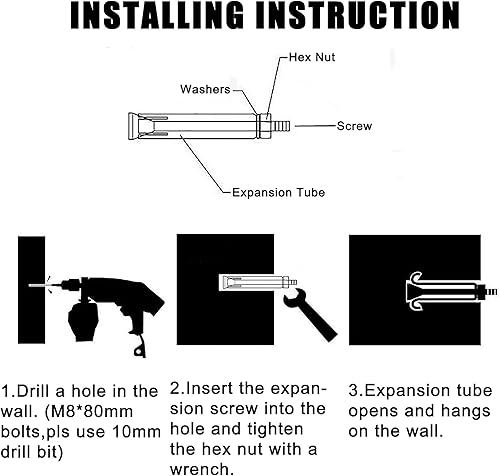 INSTALLING INSTRUCTION

Hex Nut

Washers

Screw

Expansion Tube

1.Drill a hole in the wall. (M8*80mm bolts,pls use 10mm drill bit)

2.Insert the expansion screw into the hole and tighten the hex nut with a wrench.

3.Expansion tube opens and hangs on the wall.