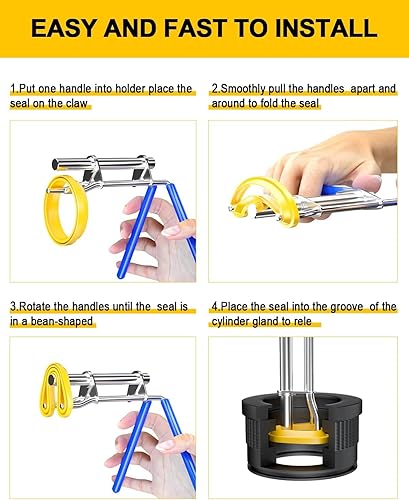 EASY AND FAST TO INSTALL

1.Put one handle into holder place the seal on the claw

2.Smoothly pull the handles apart and around to fold the seal

3.Rotate the handles until the seal is in a bean-shaped

4.Place the seal into the groove of the cylinder gland to rele