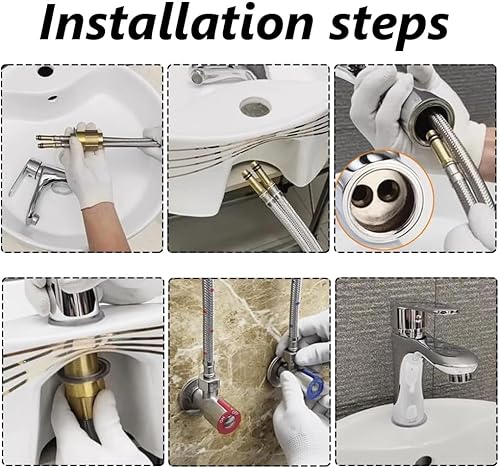 Installation steps