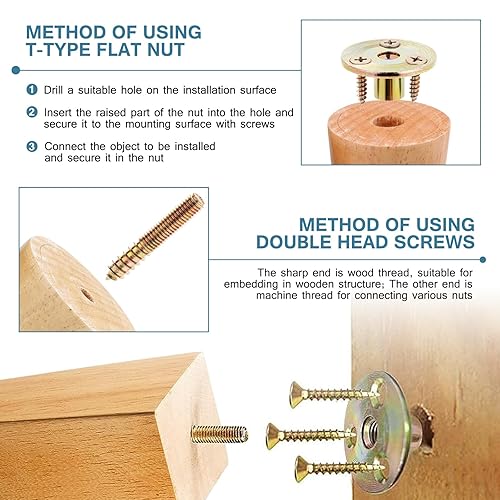 METHOD OF USING
T-TYPE FLAT NUT

1 Drill a suitable hole on the installation surface

2 Insert the raised part of the nut into the hole and secure it to the mounting surface with screws

3 Connect the object to be installed and secure it in the nut

METHOD OF USING
DOUBLE HEAD SCREWS

The sharp end is wood thread, suitable for embedding in wooden structure; The other end is machine thread for connecting various nuts