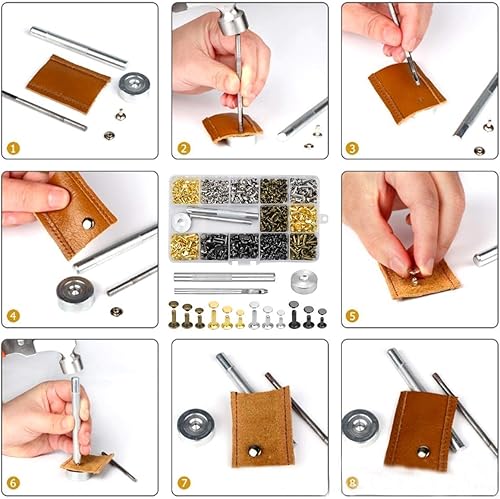 1

2

3

4

5

6

7

8