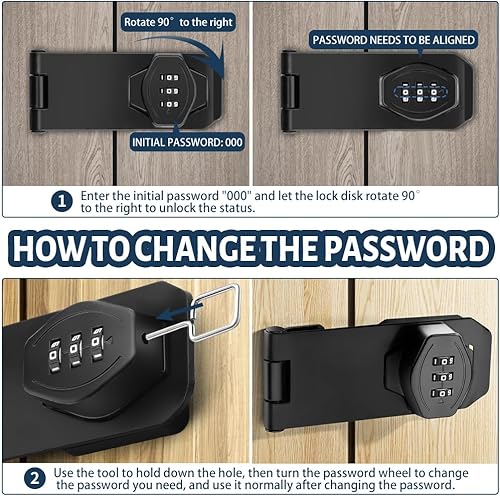 Rotate 90° to the right

INITIAL PASSWORD: 000

PASSWORD NEEDS TO BE ALIGNED

1 Enter the initial password "000" and let the lock disk rotate 90° to the right to unlock the status.

HOW TO CHANGE THE PASSWORD

2 Use the tool to hold down the hole, then turn the password wheel to change the password you need, and use it normally after changing the password.