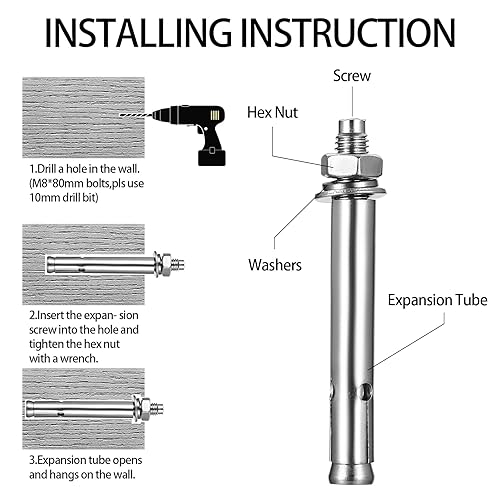 INSTALLING INSTRUCTION

1.Drill a hole in the wall. (M8*80mm bolts,pls use 10mm drill bit)

2.Insert the expan- sion screw into the hole and tighten the hex nut with a wrench.

3.Expansion tube opens and hangs on the wall.

Screw

Hex Nut

Washers

Expansion Tube