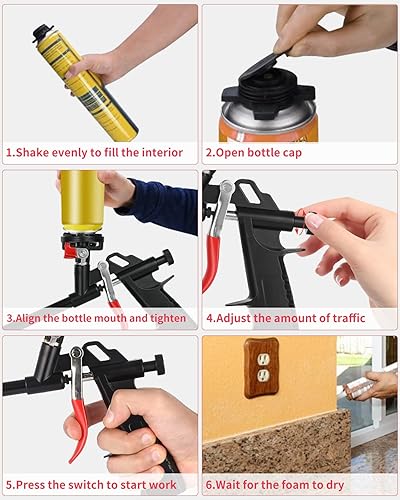 1.Shake evenly to fill the interior

2.Open bottle cap

3.Align the bottle mouth and tighten

4.Adjust the amount of traffic

5.Press the switch to start work

6.Wait for the foam to dry