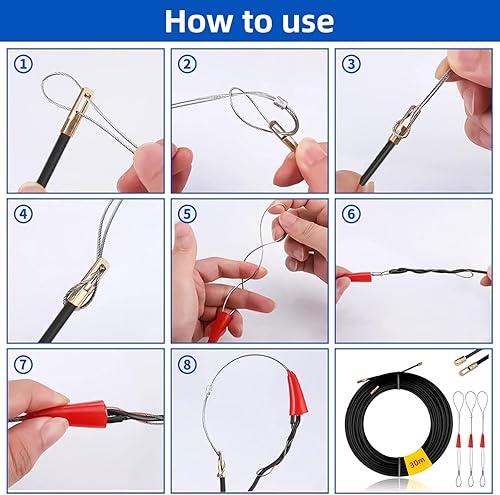 How to use

①

②

③

④

⑤

⑥

⑦

⑧

30m