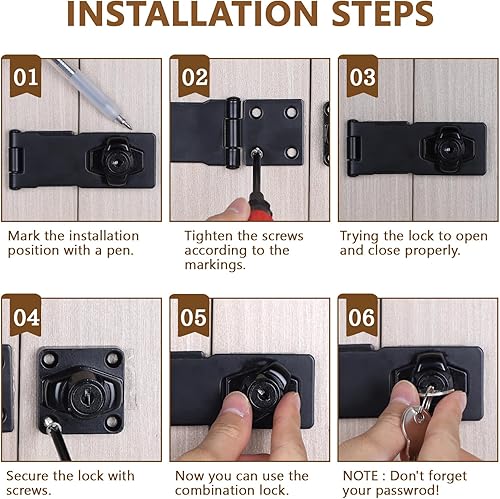 INSTALLATION STEPS

01

Mark the installation position with a pen.

02

Tighten the screws according to the markings.

03

Trying the lock to open and close properly.

04

Secure the lock with screws.

05

Now you can use the combination lock.

06

NOTE : Don't forget your passwrod!