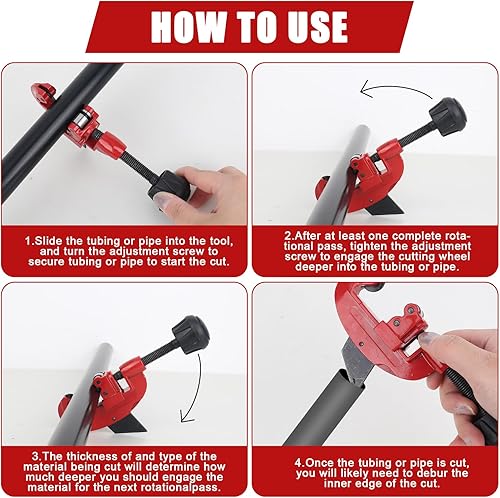 HOW TO USE

1.Slide the tubing or pipe into the tool, and turn the adjustment screw to secure tubing or pipe to start the cut.

2.After at least one complete rotational pass, tighten the adjustment screw to engage the cutting wheel deeper into the tubing or pipe.

3.The thickness of and type of the material being cut will determine how much deeper you should engage the material for the next rotationalpass.

4.Once the tubing or pipe is cut, you will likely need to debur the inner edge of the cut.