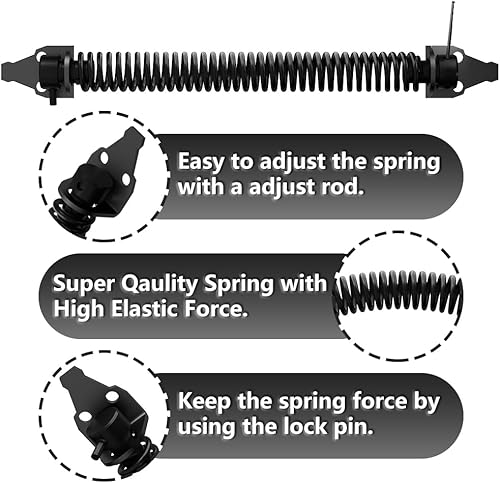 Easy to adjust the spring with a adjust rod.

Super Qaulity Spring with High Elastic Force.

Keep the spring force by using the lock pin.