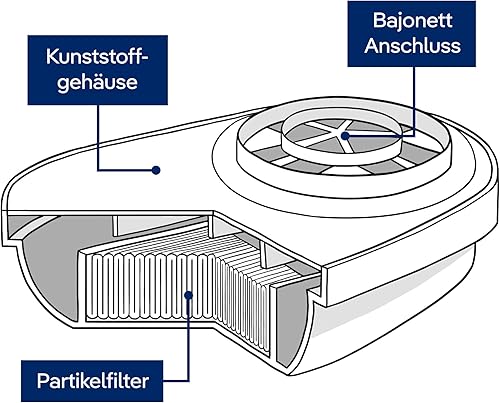 Kunststoffgehäuse

Bajonett Anschluss

Partikelfilter