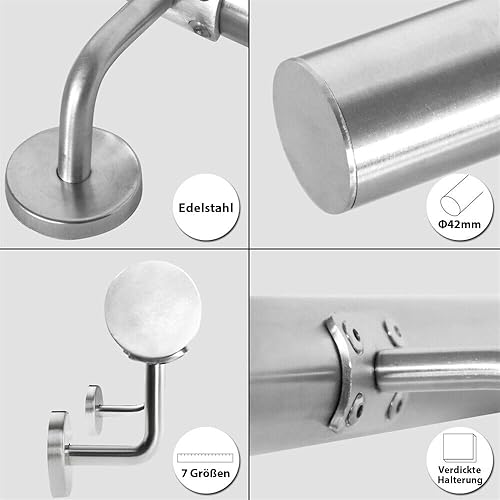 Edelstahl

Φ42mm

7 Größen

Verdickte Halterung