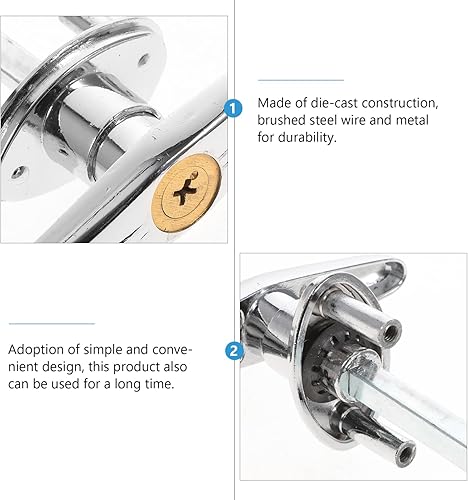 1

Made of die-cast construction, brushed steel wire and metal for durability.

2

Adoption of simple and convenient design, this product also can be used for a long time.