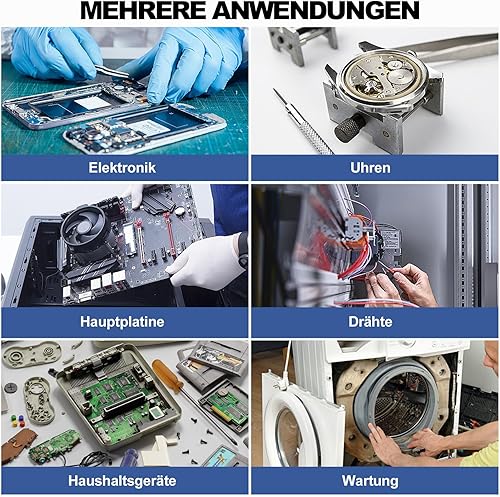 MEHRERE ANWENDUNGEN

Elektronik

Uhren

Hauptplatine

Drähte

Haushaltsgeräte

Wartung