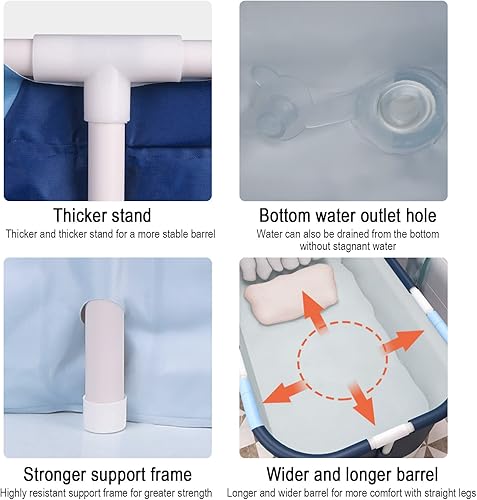 Thicker stand
Thicker and thicker stand for a more stable barrel

Bottom water outlet hole
Water can also be drained from the bottom without stagnant water

Stronger support frame
Highly resistant support frame for greater strength

Wider and longer barrel
Longer and wider barrel for more comfort with straight legs