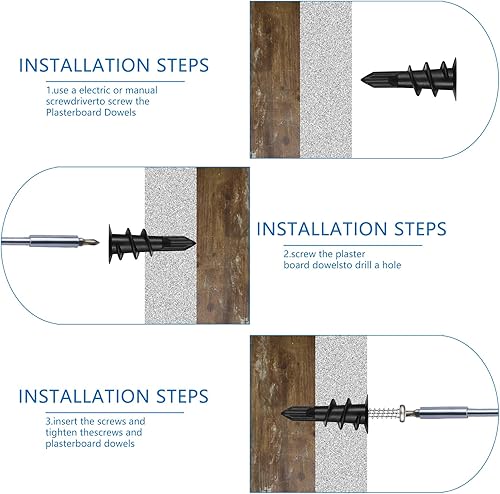 INSTALLATION STEPS

1.use a electric or manual screwdriverto screw the Plasterboard Dowels

INSTALLATION STEPS

2.screw the plaster board dowelsto drill a hole

INSTALLATION STEPS

3.insert the screws and tighten thescrews and plasterboard dowels