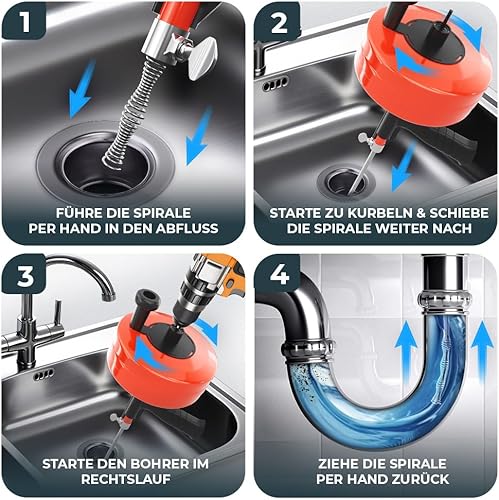 1

FÜHRE DIE SPIRALE PER HAND IN DEN ABFLUSS

2

STARTE ZU KURBELN & SCHIEBE DIE SPIRALE WEITER NACH

3

STARTE DEN BOHRER IM RECHTSLAUF

4

ZIEHE DIE SPIRALE PER HAND ZURÜCK