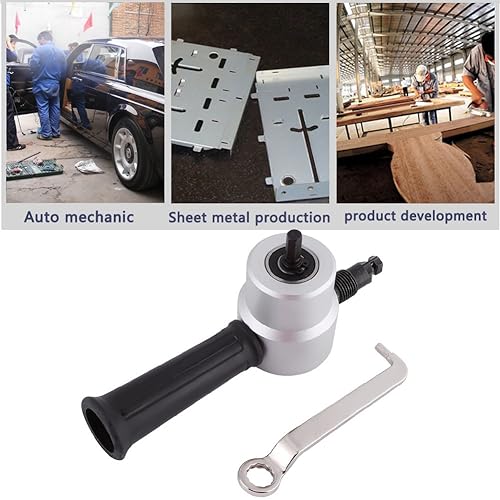 Auto mechanic

Sheet metal production

product development