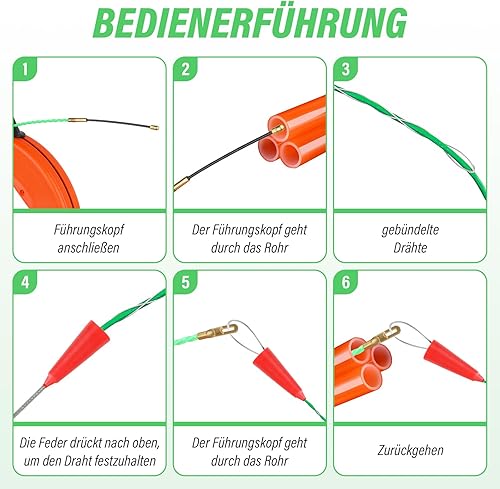 BEDIENERFÜHRUNG

1

Führungskopf anschließen

2

Der Führungskopf geht durch das Rohr

3

gebündelte Drähte

4

Die Feder drückt nach oben, um den Draht festzuhalten

5

Der Führungskopf geht durch das Rohr

6

Zurückgehen