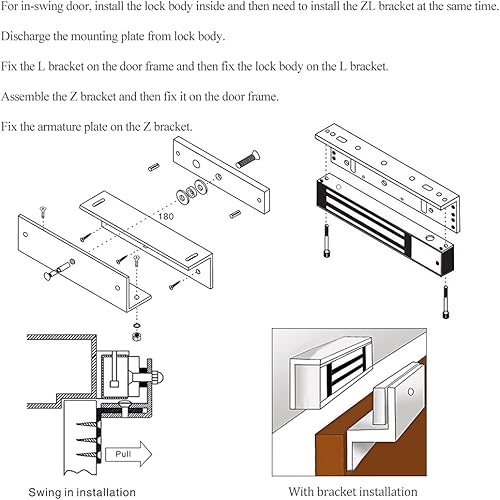 For in-swing door, install the lock body inside and then need to install the ZL bracket at the same time.

Discharge the mounting plate from lock body.

Fix the L bracket on the door frame and then fix the lock body on the L bracket.

Assemble the Z bracket and then fix it on the door frame.

Fix the armature plate on the Z bracket.

180

Pull

Swing in installation

With bracket installation