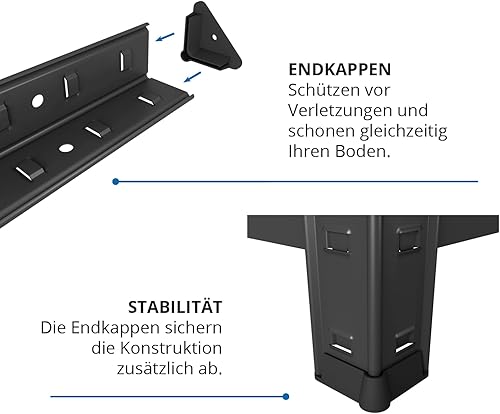 ENDKAPPEN
Schützen vor Verletzungen und schonen gleichzeitig Ihren Boden.

STABILITÄT
Die Endkappen sichern die Konstruktion zusätzlich ab.