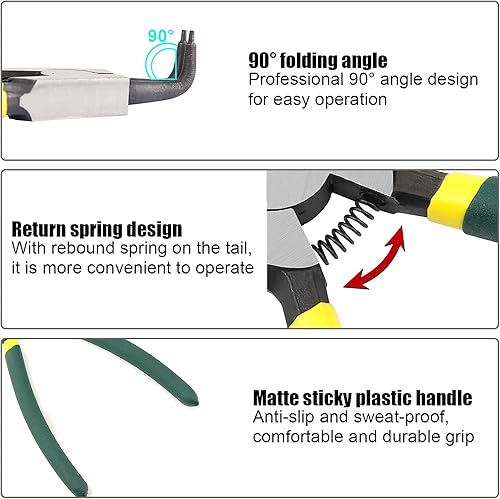 90°

90° folding angle
Professional 90° angle design for easy operation

Return spring design
With rebound spring on the tail, it is more convenient to operate

Matte sticky plastic handle
Anti-slip and sweat-proof, comfortable and durable grip