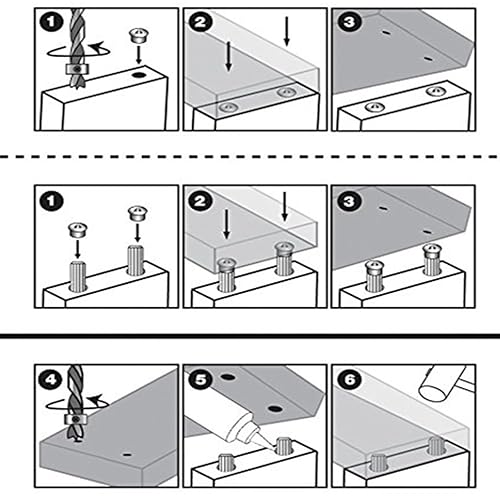 1
2
3
1
2
3
4
5
6