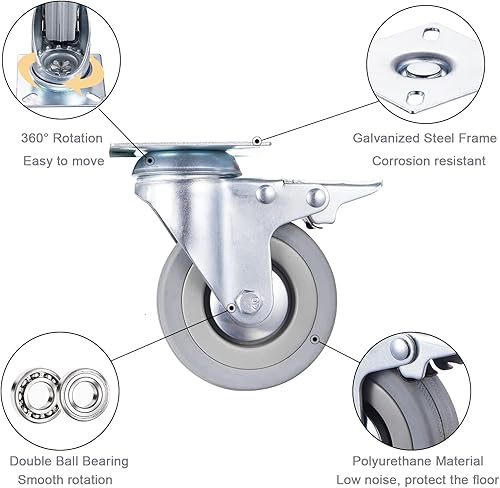 360° Rotation
Easy to move

Galvanized Steel Frame
Corrosion resistant

Double Ball Bearing
Smooth rotation

Polyurethane Material
Low noise, protect the floor