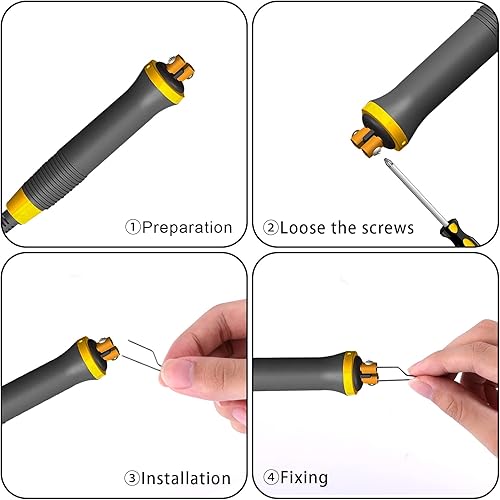 ①Preparation

②Loose the screws

③Installation

④Fixing