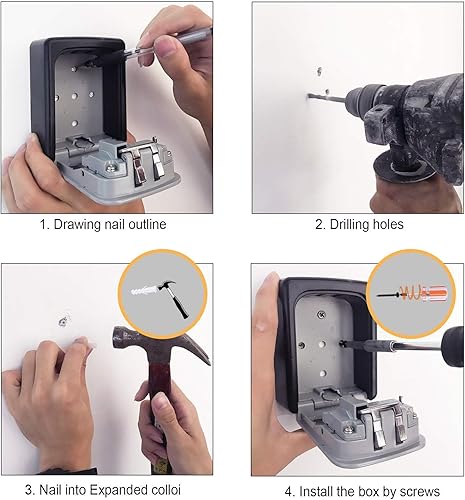 1. Drawing nail outline

2. Drilling holes

3. Nail into Expanded colloi

4. Install the box by screws