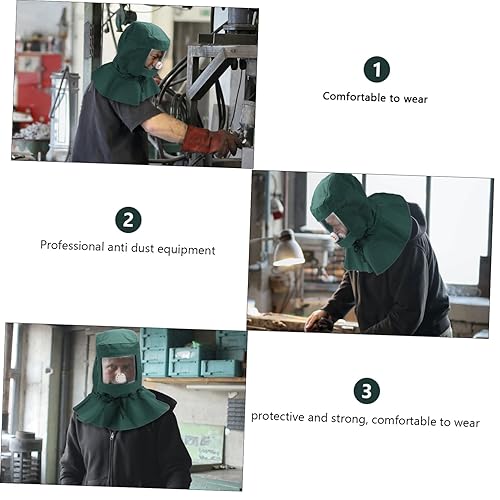 1
Comfortable to wear

2
Professional anti dust equipment

3
protective and strong, comfortable to wear