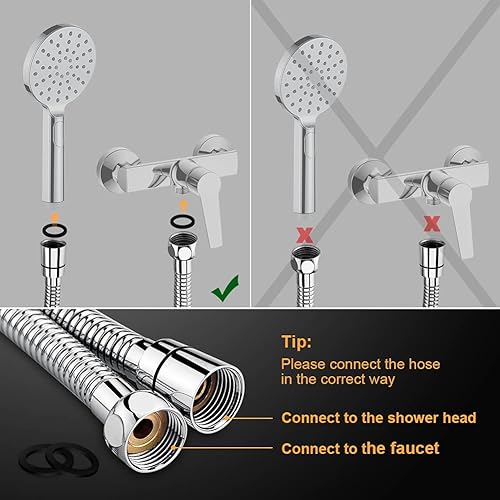 Tip:
Please connect the hose in the correct way

Connect to the shower head

Connect to the faucet