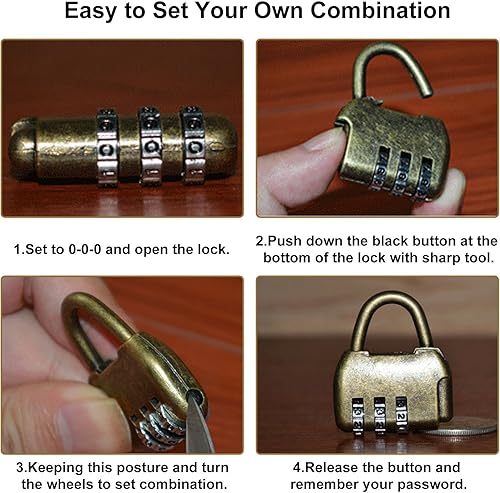 Easy to Set Your Own Combination

1.Set to 0-0-0 and open the lock.

2.Push down the black button at the bottom of the lock with sharp tool.

3.Keeping this posture and turn the wheels to set combination.

4.Release the button and remember your password.