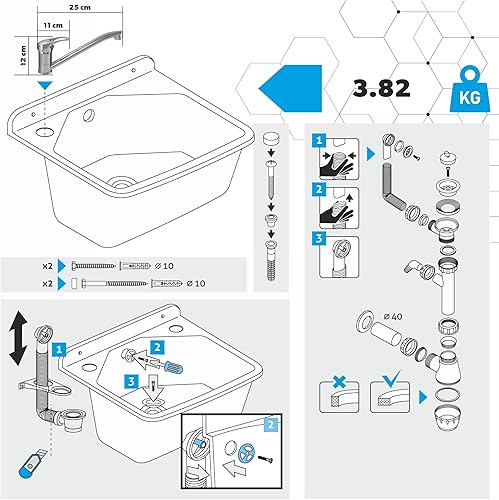 25 cm
11 cm
12 cm
3.82
KG
x2
⌀ 10
x2
⌀ 10
1
2
3
⌀ 40
1
2
3
2