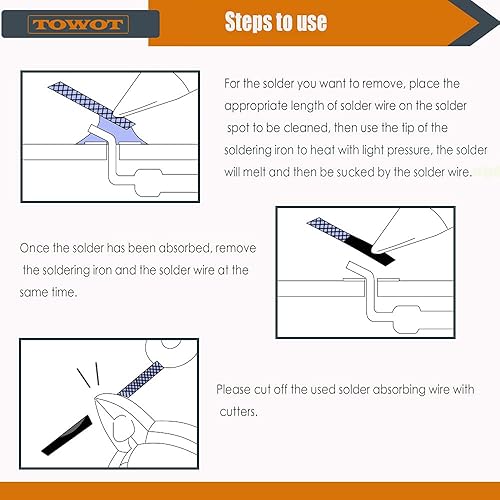 TOWOT

Steps to use

For the solder you want to remove, place the appropriate length of solder wire on the solder spot to be cleaned, then use the tip of the soldering iron to heat with light pressure, the solder will melt and then be sucked by the solder wire.

Once the solder has been absorbed, remove the soldering iron and the solder wire at the same time.

Please cut off the used solder absorbing wire with cutters.