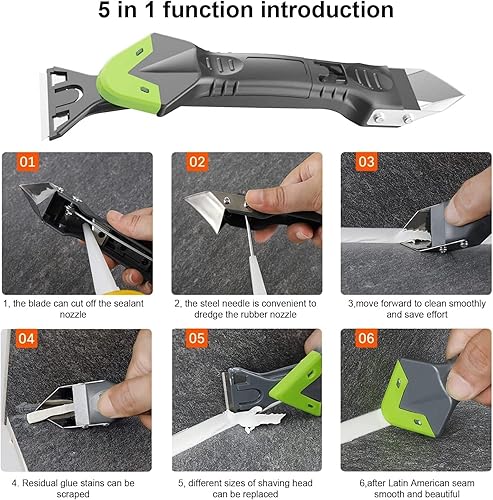 5 in 1 function introduction

01

1, the blade can cut off the sealant nozzle

02

2, the steel needle is convenient to dredge the rubber nozzle

03

3,move forward to clean smoothly and save effort

04

4. Residual glue stains can be scraped

05

5, different sizes of shaving head can be replaced

06

6,after Latin American seam smooth and beautiful