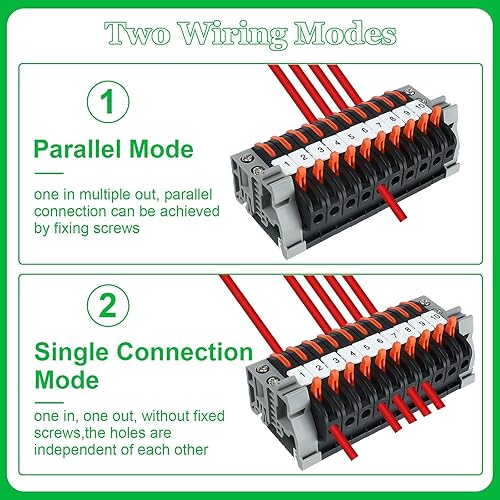 Two Wiring Modes

1

Parallel Mode

one in multiple out, parallel connection can be achieved by fixing screws

1 2 3 4 5 6 7 8 9 10

2

Single Connection Mode

one in, one out, without fixed screws,the holes are independent of each other

1 2 3 4 5 6 7 8 9 10