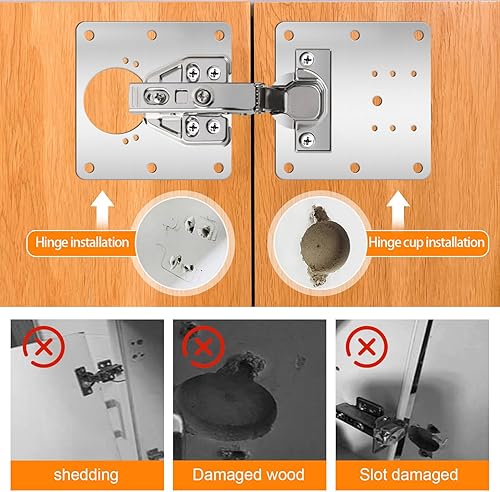 Hinge installation

Hinge cup installation

shedding

Damaged wood

Slot damaged