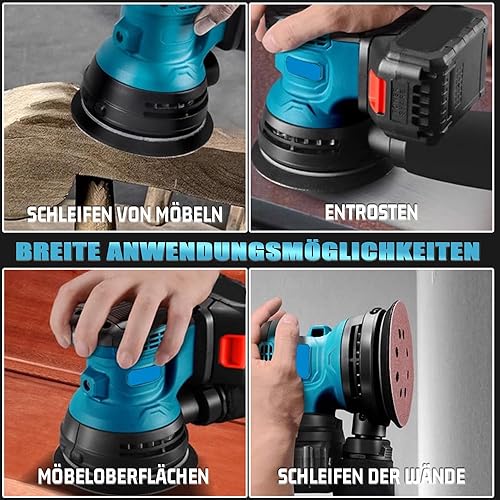 SCHLEIFEN VON MÖBELN

ENTROSTEN

BREITE ANWENDUNGSMÖGLICHKEITEN

MÖBELOBERFLÄCHEN

SCHLEIFEN DER WÄNDE