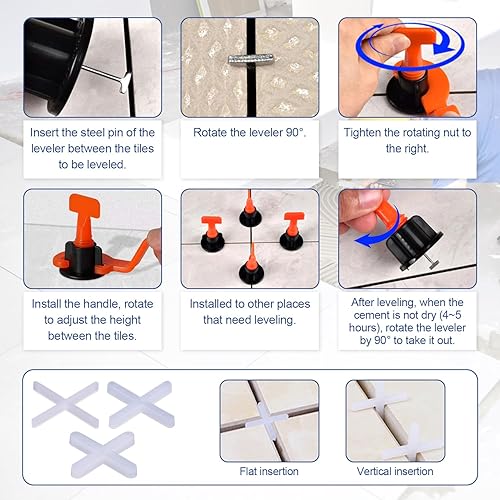 Insert the steel pin of the leveler between the tiles to be leveled.

Rotate the leveler 90°.

Tighten the rotating nut to the right.

Install the handle, rotate to adjust the height between the tiles.

Installed to other places that need leveling.

After leveling, when the cement is not dry (4~5 hours), rotate the leveler by 90° to take it out.

Flat insertion

Vertical insertion