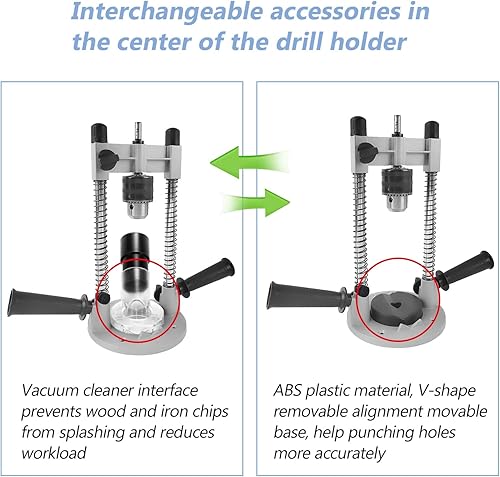 Interchangeable accessories in the center of the drill holder

Vacuum cleaner interface prevents wood and iron chips from splashing and reduces workload

ABS plastic material, V-shape removable alignment movable base, help punching holes more accurately