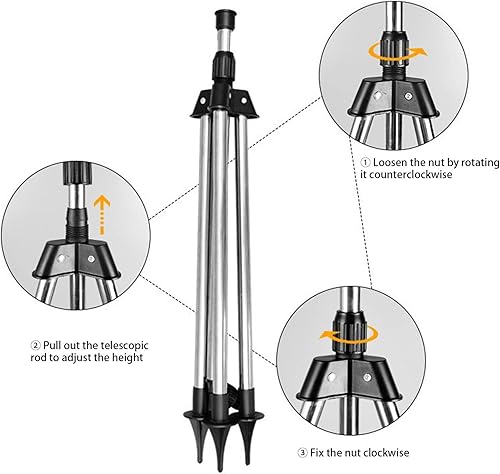 ① Loosen the nut by rotating it counterclockwise

② Pull out the telescopic rod to adjust the height

③ Fix the nut clockwise