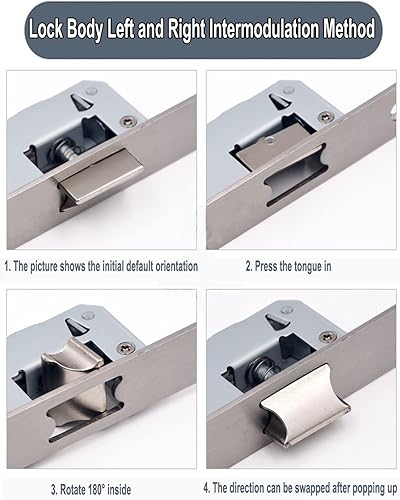 Lock Body Left and Right Intermodulation Method

1. The picture shows the initial default orientation

2. Press the tongue in

3. Rotate 180° inside

4. The direction can be swapped after popping up